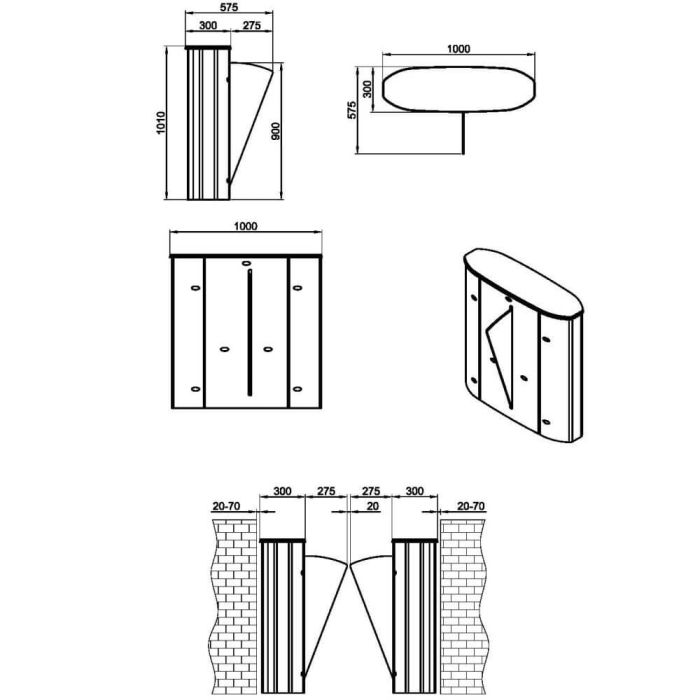 575
300
275
1010
900

1000
300
575

1000

300
275
275
300
20-70
20
20-70