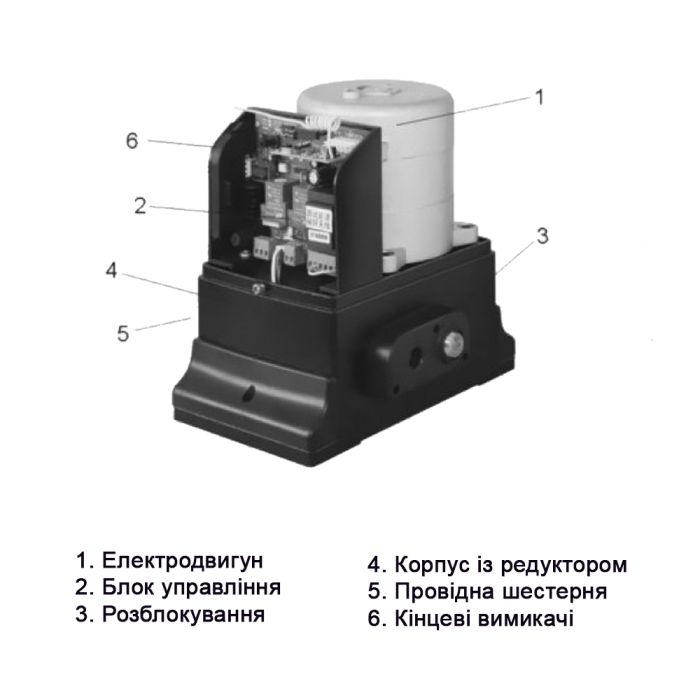 1
6
2
3
4
5

1. Електродвигун
2. Блок управління
3. Розблокування

4. Корпус із редуктором
5. Провідна шестерня
6. Кінцеві вимикачі