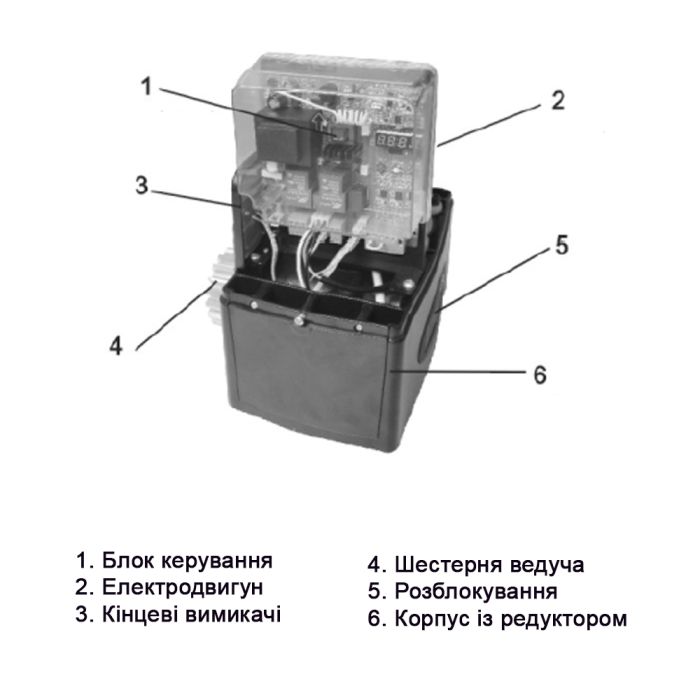 1
2
3
5
4
6

1. Блок керування
2. Електродвигун
3. Кінцеві вимикачі

4. Шестерня ведуча
5. Розблокування
6. Корпус із редуктором