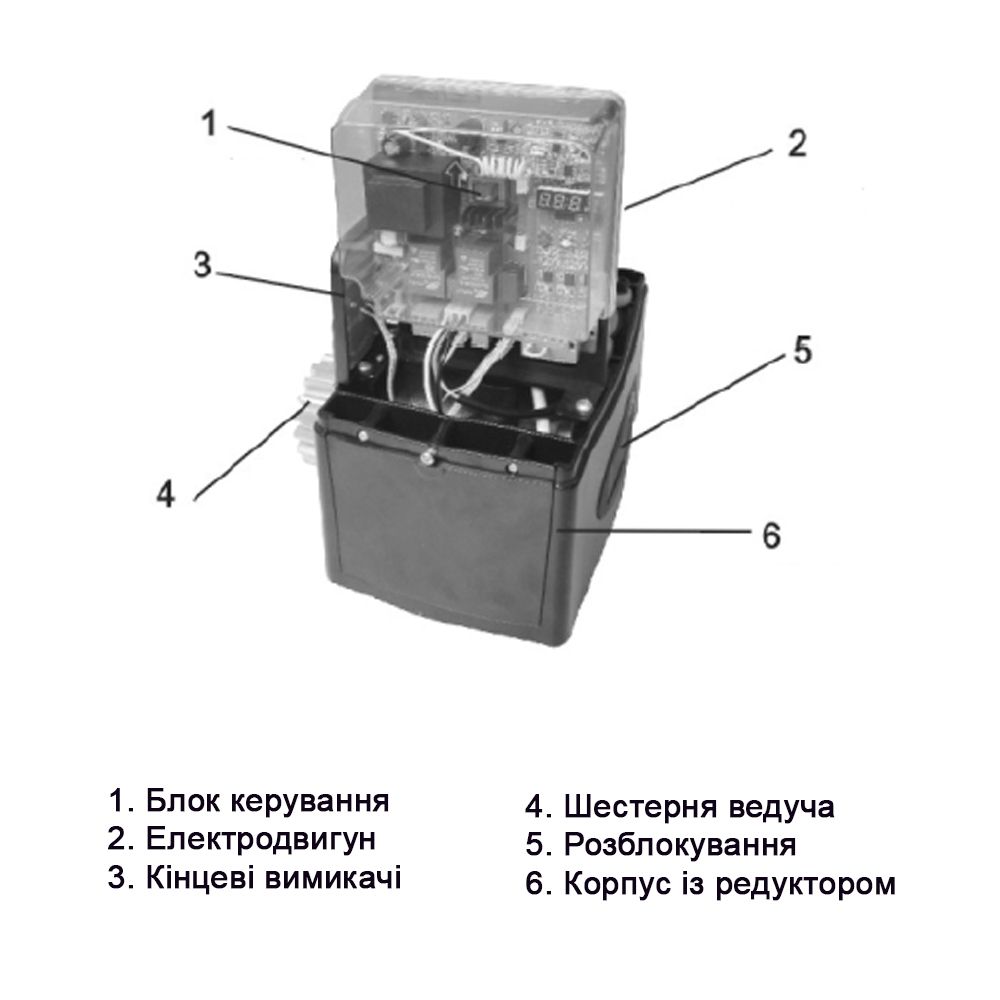 1
2
3
5
4
6

1. Блок керування
2. Електродвигун
3. Кінцеві вимикачі

4. Шестерня ведуча
5. Розблокування
6. Корпус із редуктором