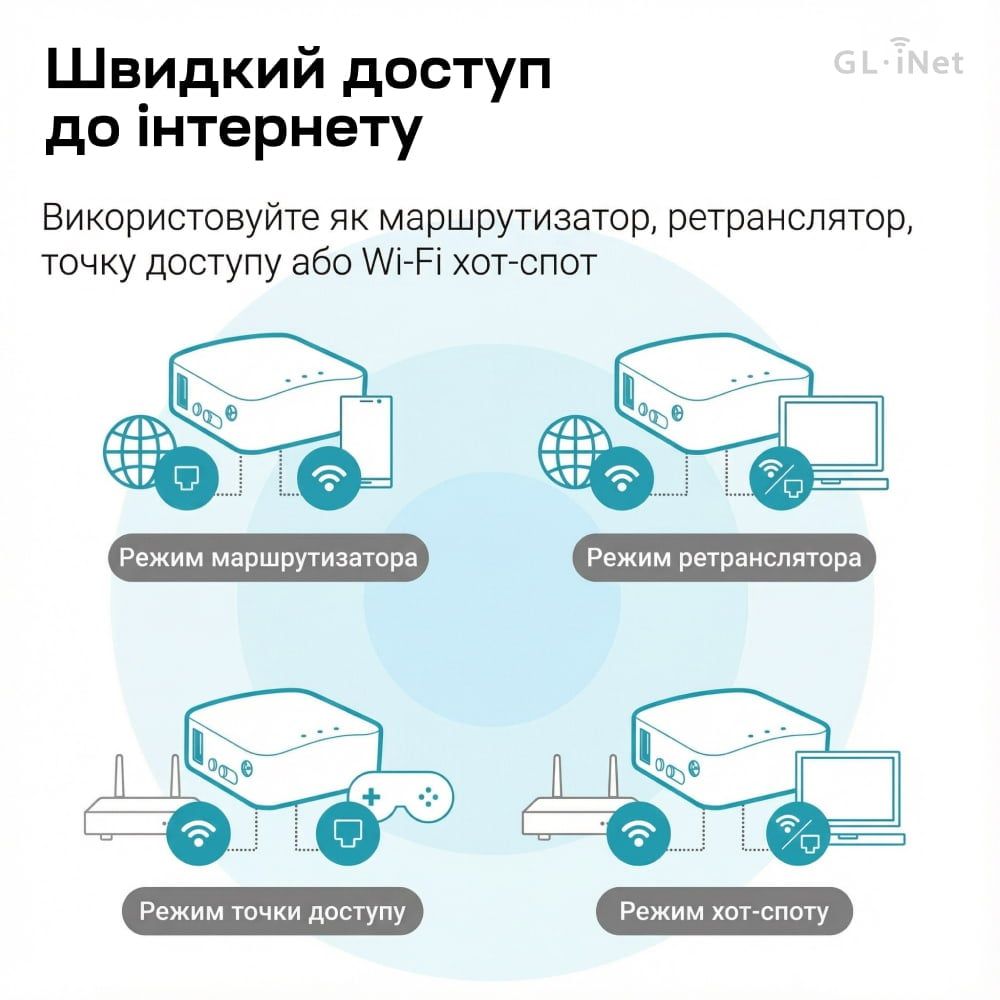 Швидкий доступ до інтернету

GL·iNet

Використовуйте як маршрутизатор, ретранслятор, точку доступу або Wi-Fi хот-спот

Режим маршрутизатора

Режим ретранслятора

Режим точки доступу

Режим хот-споту