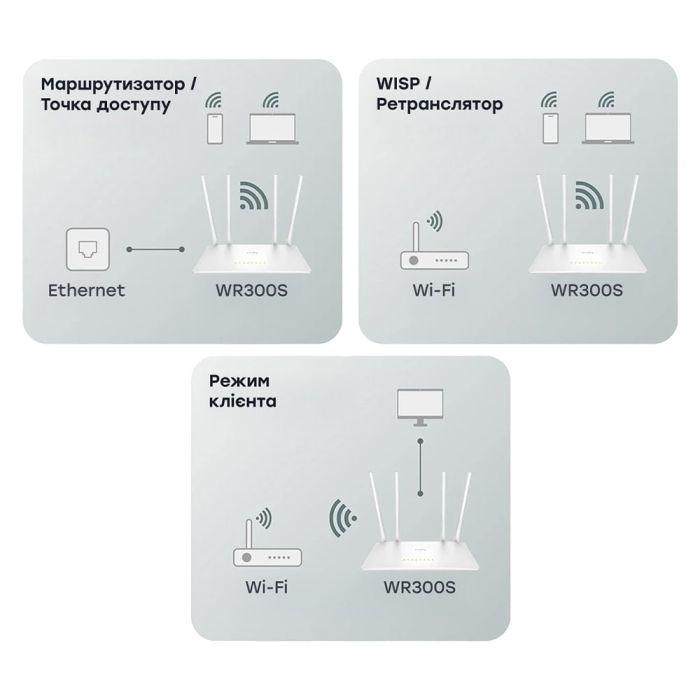 Маршрутизатор / Точка доступу

Ethernet

WR300S

WISP / Ретранслятор

Wi-Fi

WR300S

Режим клієнта

Wi-Fi

WR300S