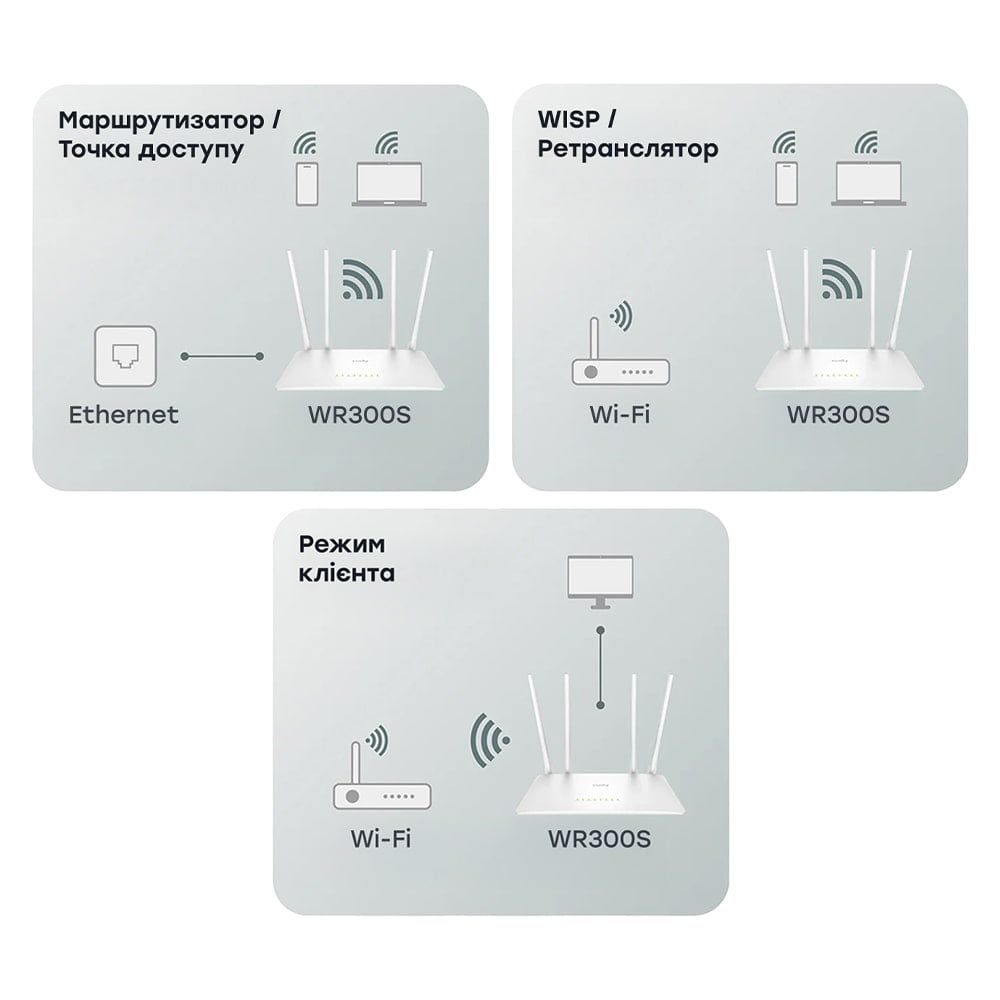 Маршрутизатор / Точка доступу

Ethernet

WR300S

WISP / Ретранслятор

Wi-Fi

WR300S

Режим клієнта

Wi-Fi

WR300S