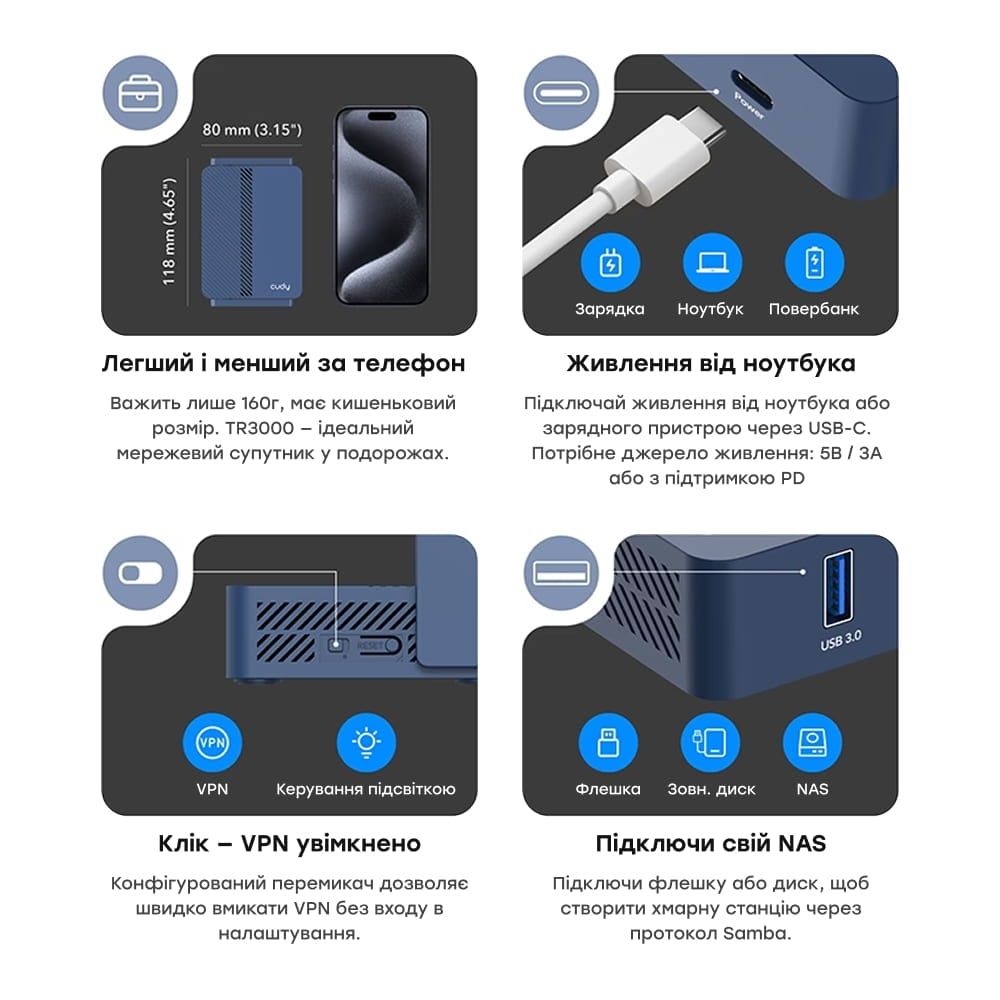 80 mm (3.15")

118 mm (4.65")

cudy

Легший і менший за телефон

Важить лише 160г, має кишеньковий розмір. TR3000 – ідеальний мережевий супутник у подорожах.

Power

Зарядка

Ноутбук

Повербанк

Живлення від ноутбука

Підключай живлення від ноутбука або зарядного пристрою через USB-C. Потрібне джерело живлення: 5В / 3А або з підтримкою PD

RESET

VPN

VPN

Керування підсвіткою

Клік – VPN увімкнено

Конфігурований перемикач дозволяє швидко вмикати VPN без входу в налаштування.

USB 3.0

Флешка

Зовн. диск

NAS

Підключи свій NAS

Підключи флешку або диск, щоб створити хмарну станцію через протокол Samba.