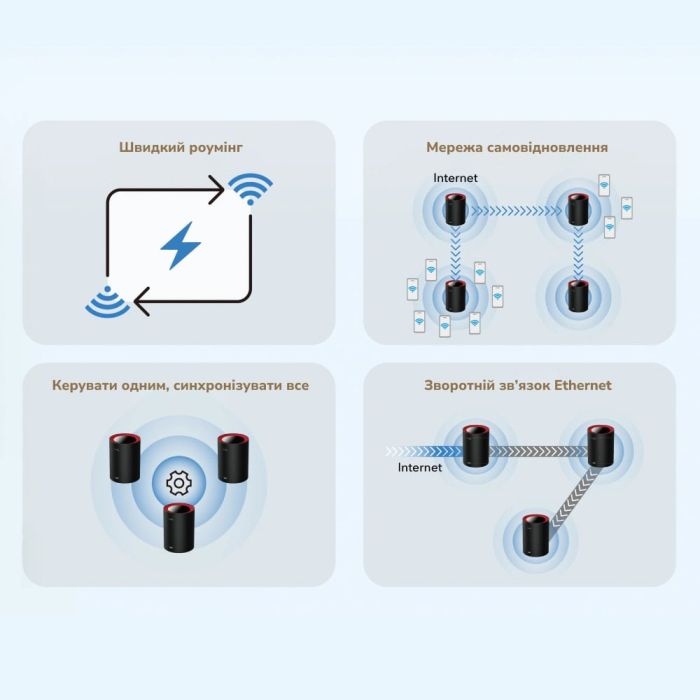 Швидкий роумінг

Мережа самовідновлення

Internet

Керувати одним, синхронізувати все

Зворотній зв'язок Ethernet

Internet